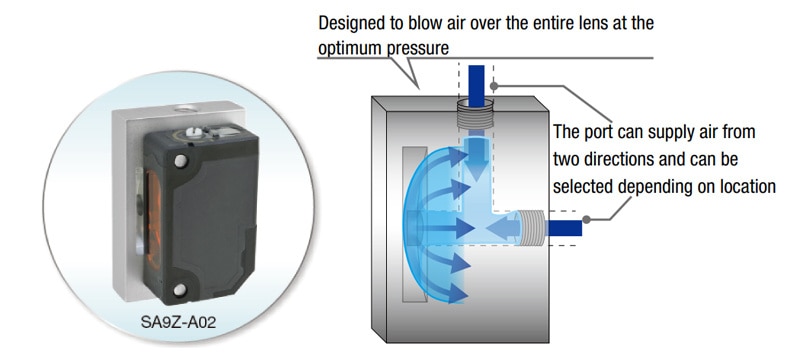 Designed to blow air over the entire lens at the optimum pressure

The port can supply air from two directions and can be selected depending on location

SA9Z-A02