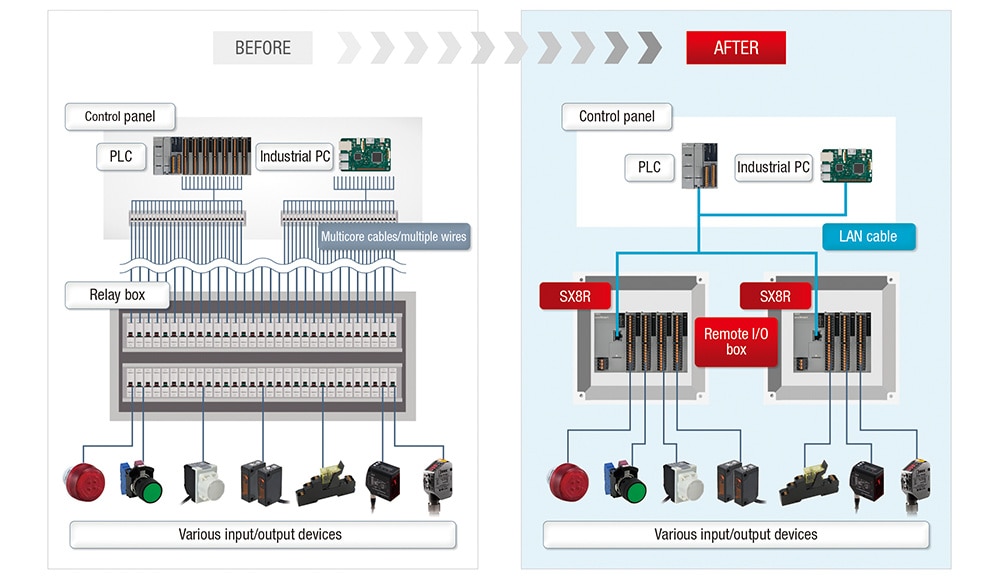 BEFORE

Control panel

PLC

Industrial PC

Multicore cables/multiple wires

Relay box

Various input/output devices

AFTER

Control panel

PLC

Industrial PC

LAN cable

SX8R

SX8R

Remote I/O box

Various input/output devices